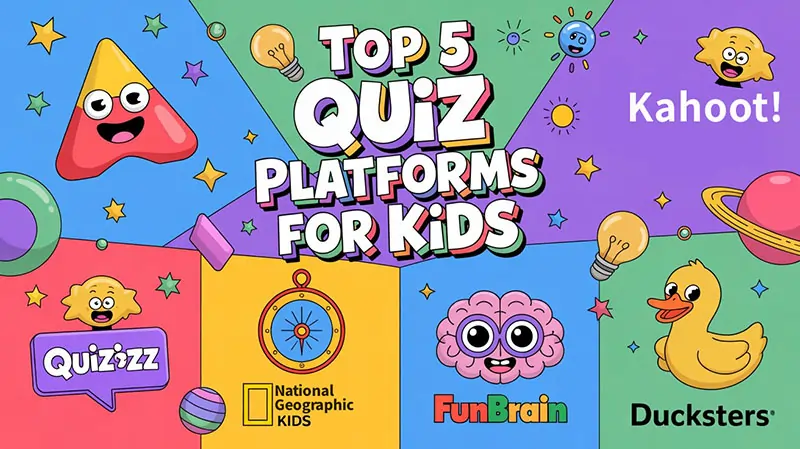 TOP 5 QUIZ PLATFORMS FOR KIDS

Kahoot!

QUIZIZZ

National Geographic KIDS

FunBrain

Ducksters