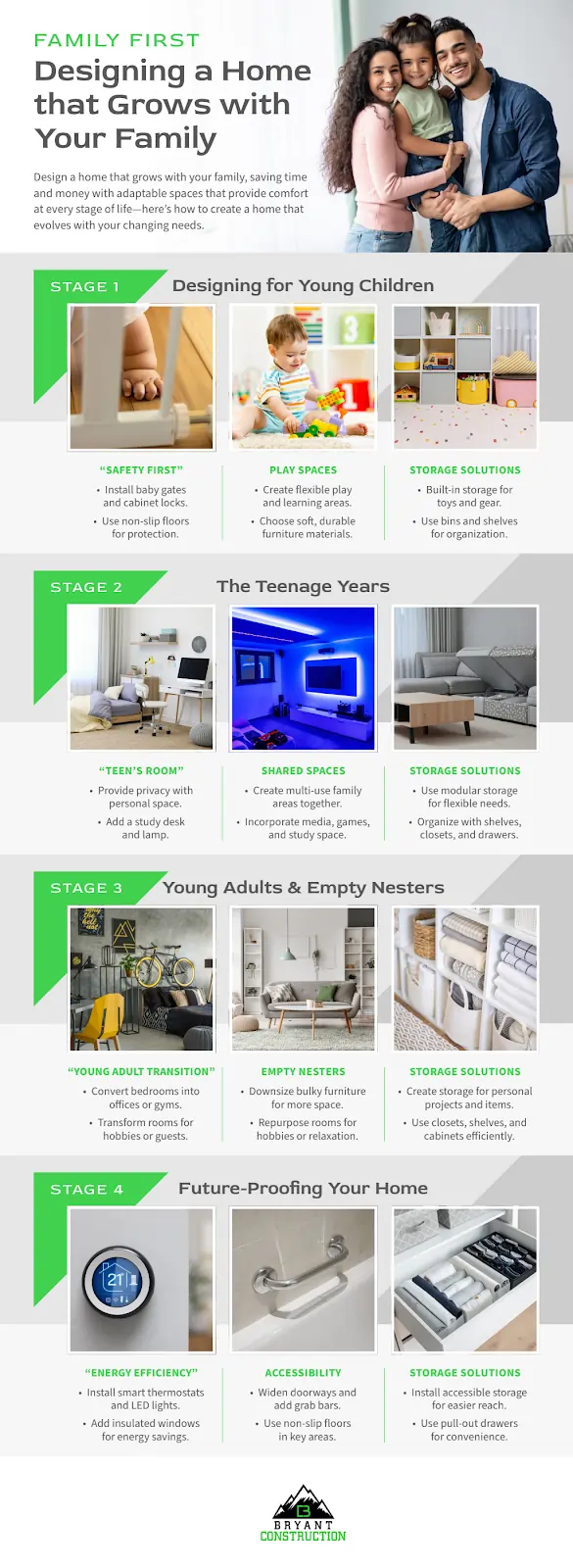 FAMILY FIRST
Designing a Home that Grows with Your Family

Design a home that grows with your family, saving time and money with adaptable spaces that provide comfort at every stage of life—here's how to create a home that evolves with your changing needs.

STAGE 1 Designing for Young Children

"SAFETY FIRST"
• Install baby gates and cabinet locks.
• Use non-slip floors for protection.

PLAY SPACES
• Create flexible play and learning areas.
• Choose soft, durable furniture materials.

STORAGE SOLUTIONS
• Built-in storage for toys and gear.
• Use bins and shelves for organization.

STAGE 2 The Teenage Years

"TEEN'S ROOM"
• Provide privacy with personal space.
• Add a study desk and lamp.

SHARED SPACES
• Create multi-use family areas together.
• Incorporate media, games, and study space.

STORAGE SOLUTIONS
• Use modular storage for flexible needs.
• Organize with shelves, closets, and drawers.

STAGE 3 Young Adults & Empty Nesters

"YOUNG ADULT TRANSITION"
• Convert bedrooms into offices or gyms.
• Transform rooms for hobbies or guests.

EMPTY NESTERS
• Downsize bulky furniture for more space.
• Repurpose rooms for hobbies or relaxation.

STORAGE SOLUTIONS
• Create storage for personal projects and items.
• Use closets, shelves, and cabinets efficiently.

STAGE 4 Future-Proofing Your Home

21

"ENERGY EFFICIENCY"
• Install smart thermostats and LED lights.
• Add insulated windows for energy savings.

ACCESSIBILITY
• Widen doorways and add grab bars.
• Use non-slip floors in key areas.

STORAGE SOLUTIONS
• Install accessible storage for easier reach.
• Use pull-out drawers for convenience.

BRYANT CONSTRUCTION