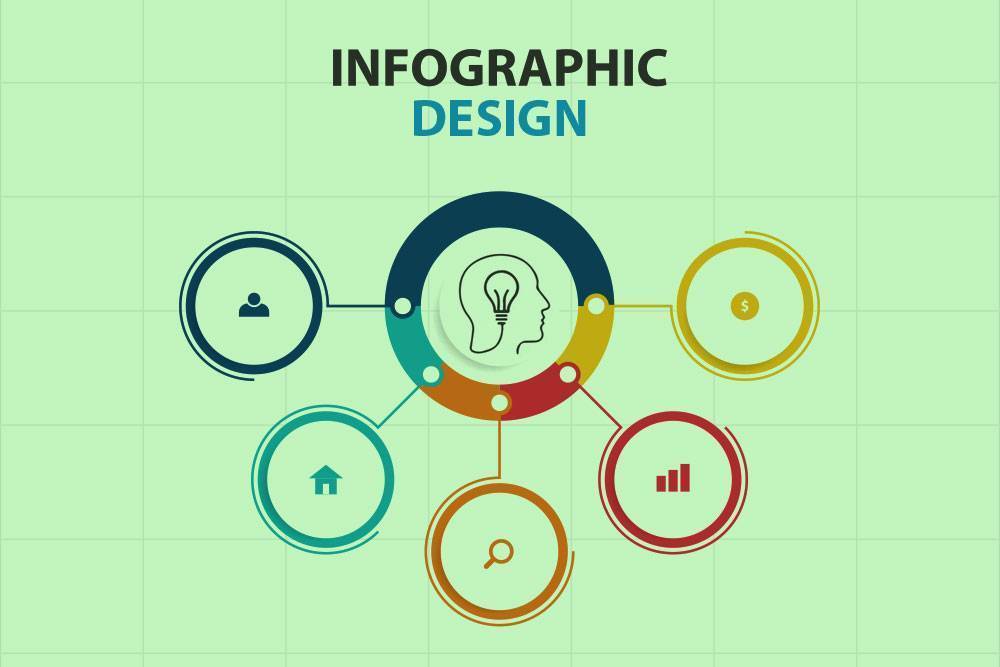 INFOGRAPHIC
DESIGN

$